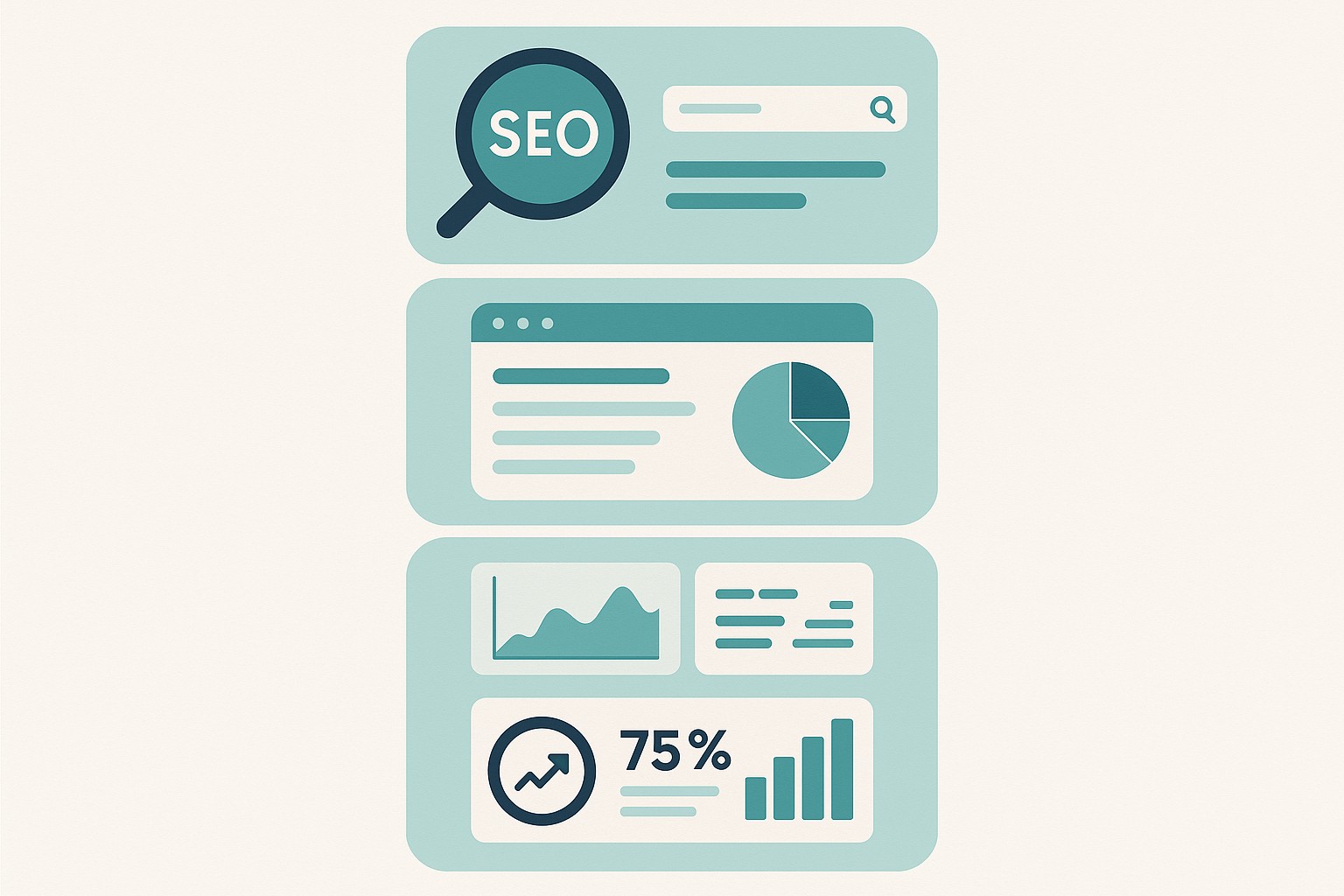 SEO

75%