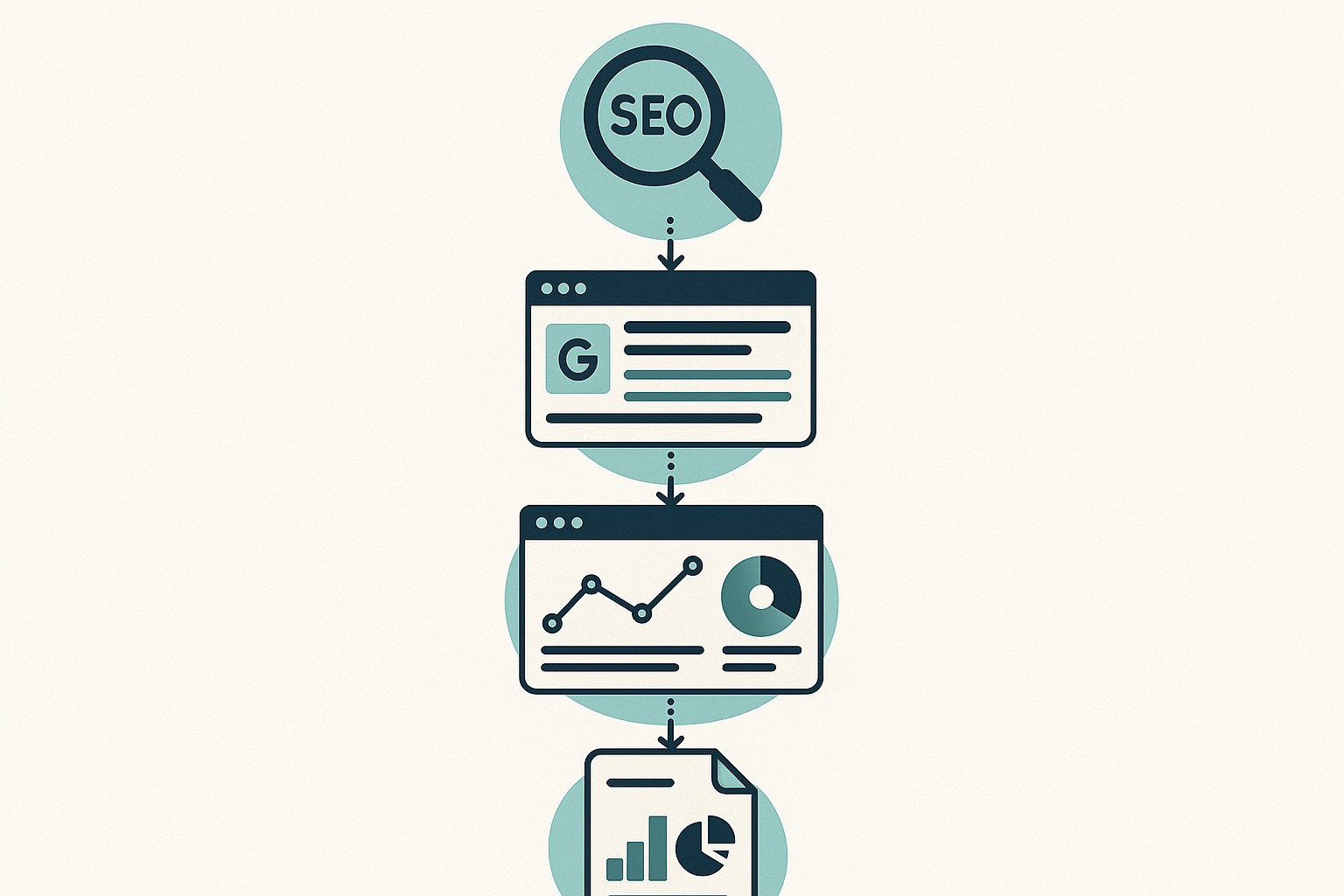 SEO

G