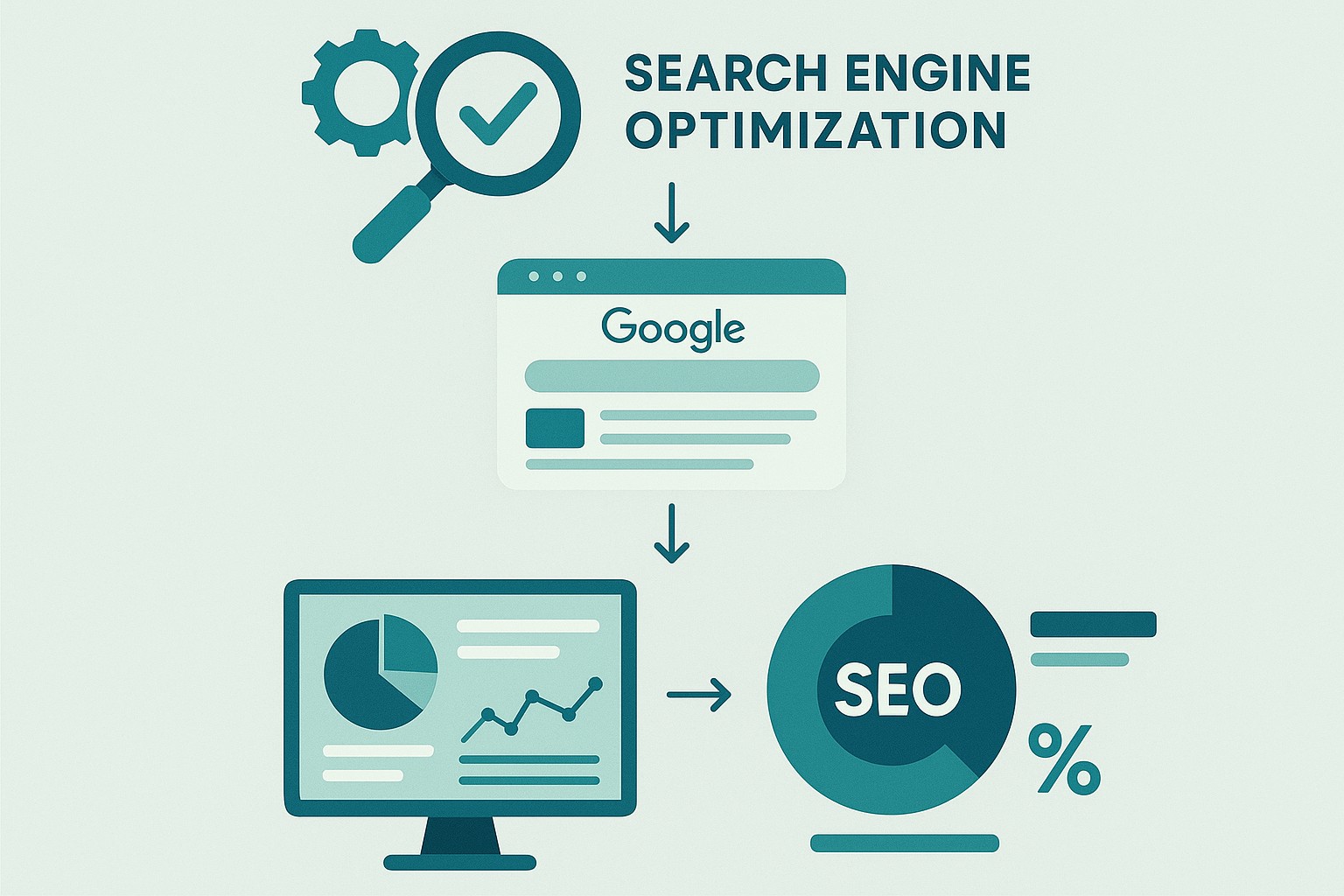 SEARCH ENGINE OPTIMIZATION

Google

SEO

%